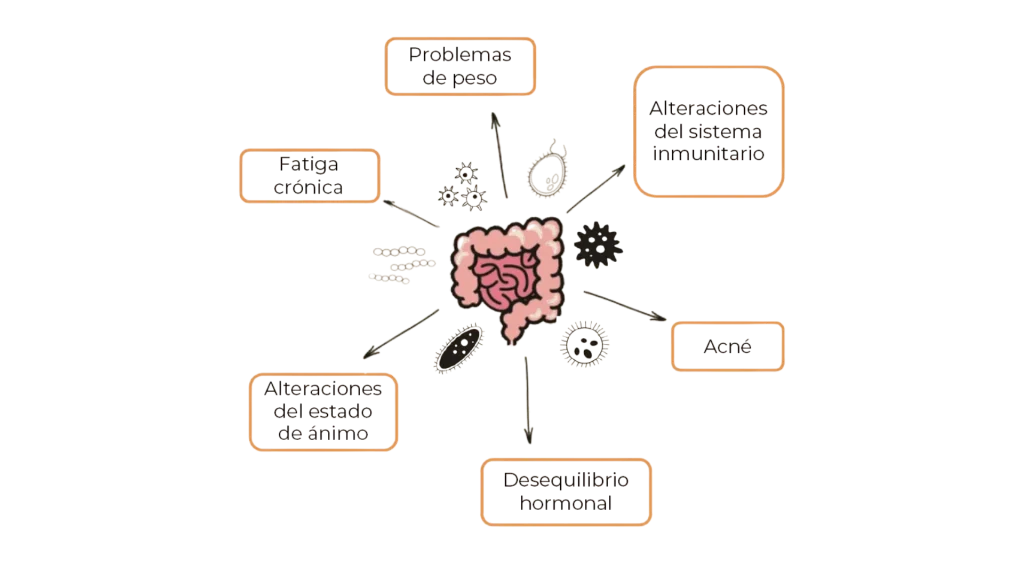 Problemas de peso

Alteraciones del sistema inmunitario

Fatiga crónica

Acné

Alteraciones del estado de ánimo

Desequilibrio hormonal